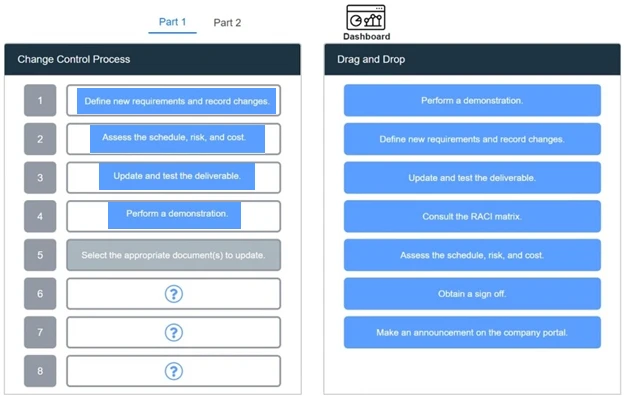 Part 1 Part 2

Dashboard

Change Control Process

1 Define new requirements and record changes.

2 Assess the schedule, risk, and cost.

3 Update and test the deliverable.

4 Perform a demonstration.

5 Select the appropriate document(s) to update.

6 ?

7 ?

8 ?

Drag and Drop

Perform a demonstration.

Define new requirements and record changes.

Update and test the deliverable.

Consult the RACI matrix.

Assess the schedule, risk, and cost.

Obtain a sign off.

Make an announcement on the company portal.