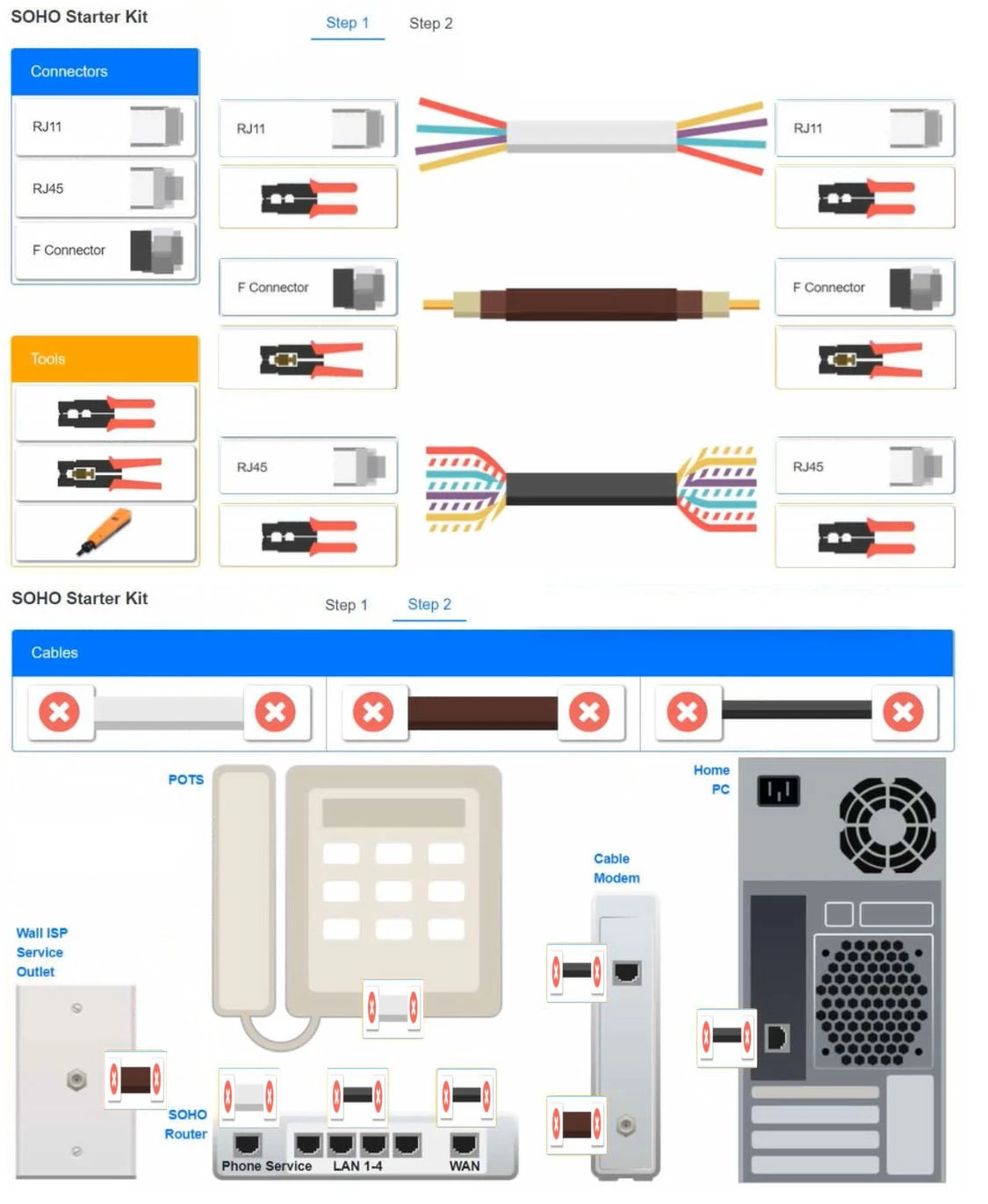 SOHO Starter Kit

Step 1 Step 2

Connectors

RJ11

RJ45

F Connector

Tools

RJ11

RJ11

F Connector

F Connector

RJ45

RJ45

SOHO Starter Kit

Step 1 Step 2

Cables

POTS

Home PC

Cable Modem

Wall ISP Service Outlet

SOHO Router

Phone Service LAN 1-4 WAN