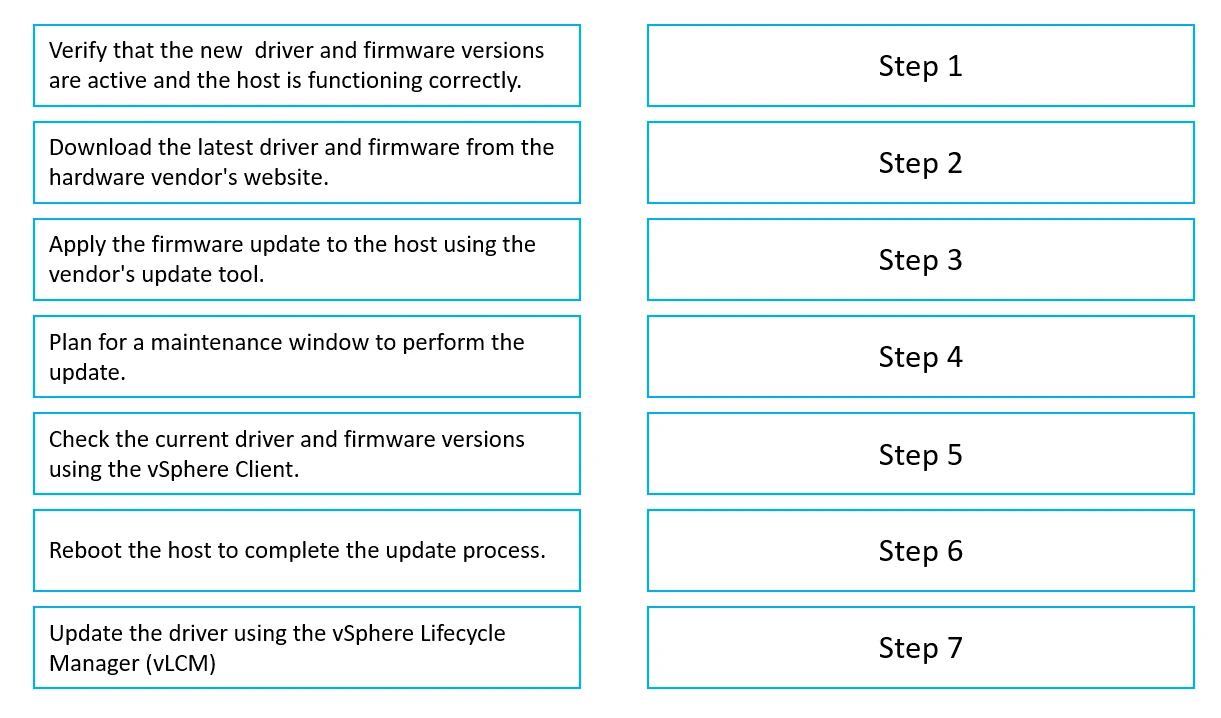 Verify that the new driver and firmware versions are active and the host is functioning correctly.

Download the latest driver and firmware from the hardware vendor's website.

Apply the firmware update to the host using the vendor's update tool.

Plan for a maintenance window to perform the update.

Check the current driver and firmware versions using the vSphere Client.

Reboot the host to complete the update process.

Update the driver using the vSphere Lifecycle Manager (vLCM)

Step 1

Step 2

Step 3

Step 4

Step 5

Step 6

Step 7